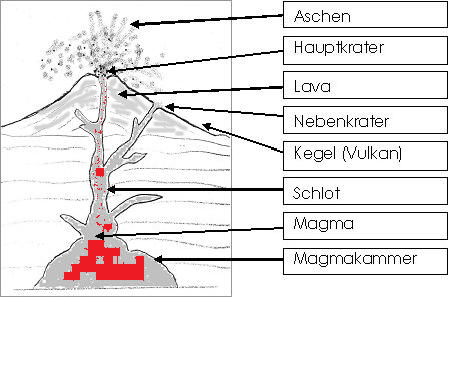 Aschen

Hauptkrater

Lava

Nebenkrater

Kegel (Vulkan)

Schlot

Magma

Magmakammer